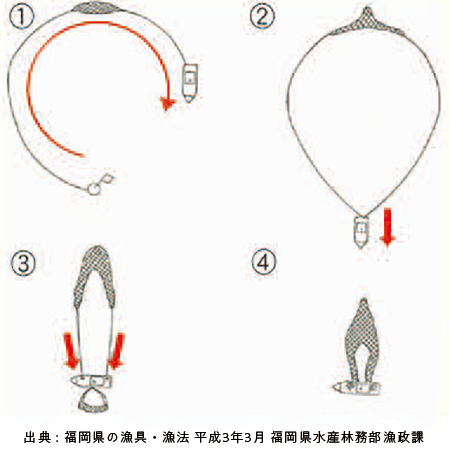 ①

②

③

④

出典：福岡県の漁具・漁法 平成3年3月 福岡県水産林務部漁政課